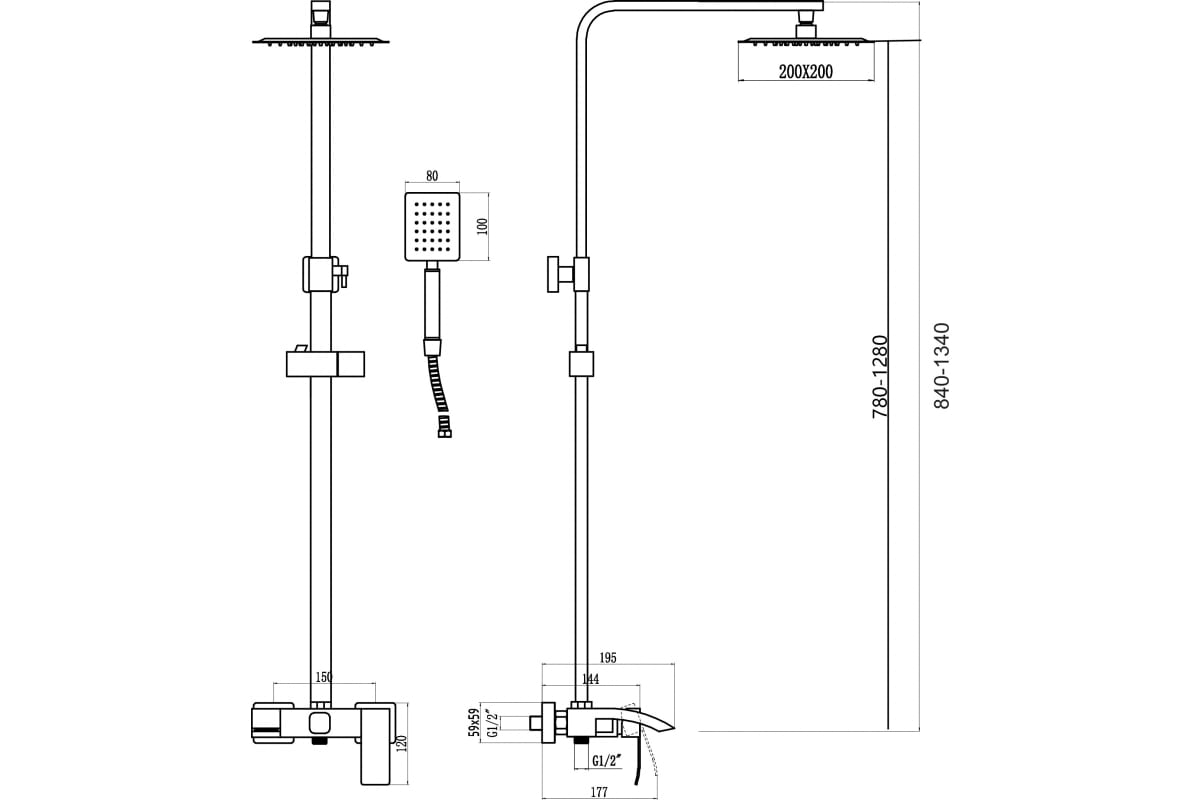 200X200
80
100
780-1280
840-1340
150
120
195
144
59x59
G1/2"
G1/2"
177