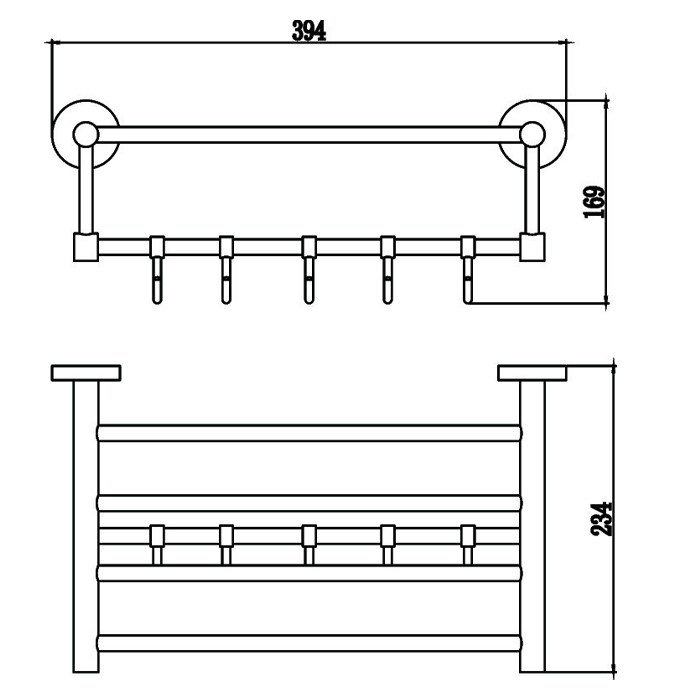 394
169
234