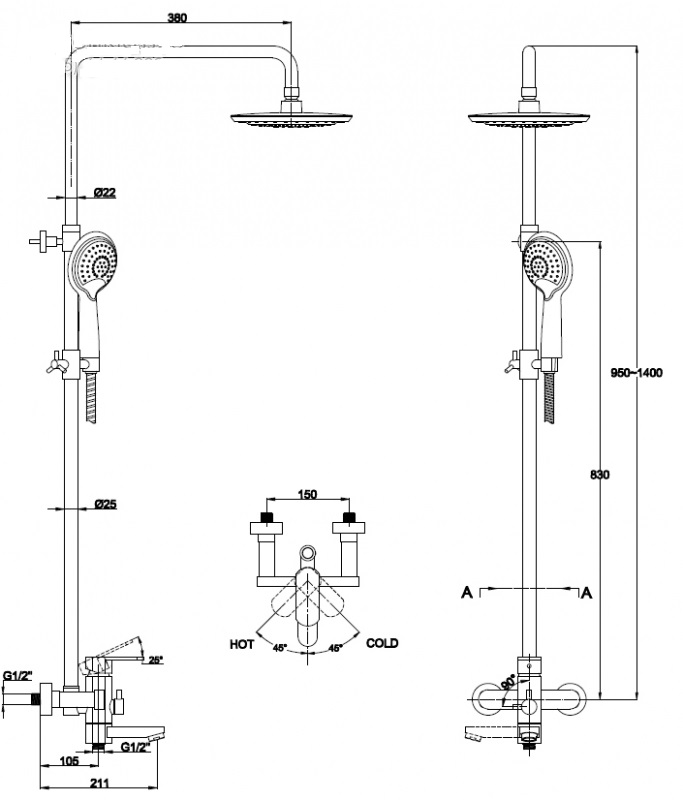 380

Ø22

Ø25

25°

G1/2"

G1/2"

105

211

150

HOT

45°

45°

COLD

950~1400

830

A

A

90°